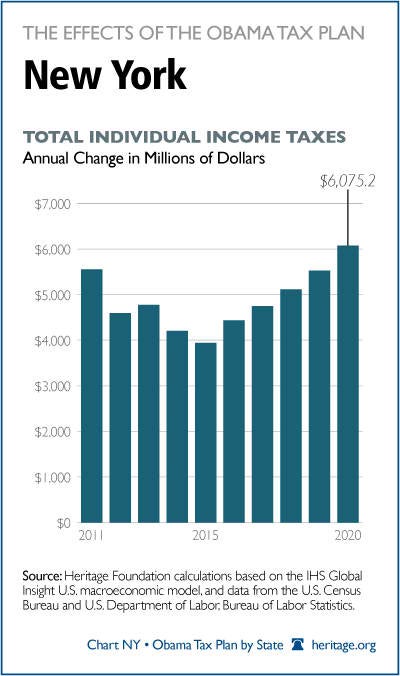 THE EFFECTS OF THE OBAMA TAX PLAN

New York

TOTAL INDIVIDUAL INCOME TAXES
Annual Change in Millions of Dollars

$6,075.2

$7,000
$6,000
$5,000
$4,000
$3,000
$2,000
$1,000
$0

2011
2015
2020

Source: Heritage Foundation calculations based on the IHS Global Insight U.S. macroeconomic model, and data from the U.S. Census Bureau and U.S. Department of Labor, Bureau of Labor Statistics.

Chart NY • Obama Tax Plan by State heritage.org